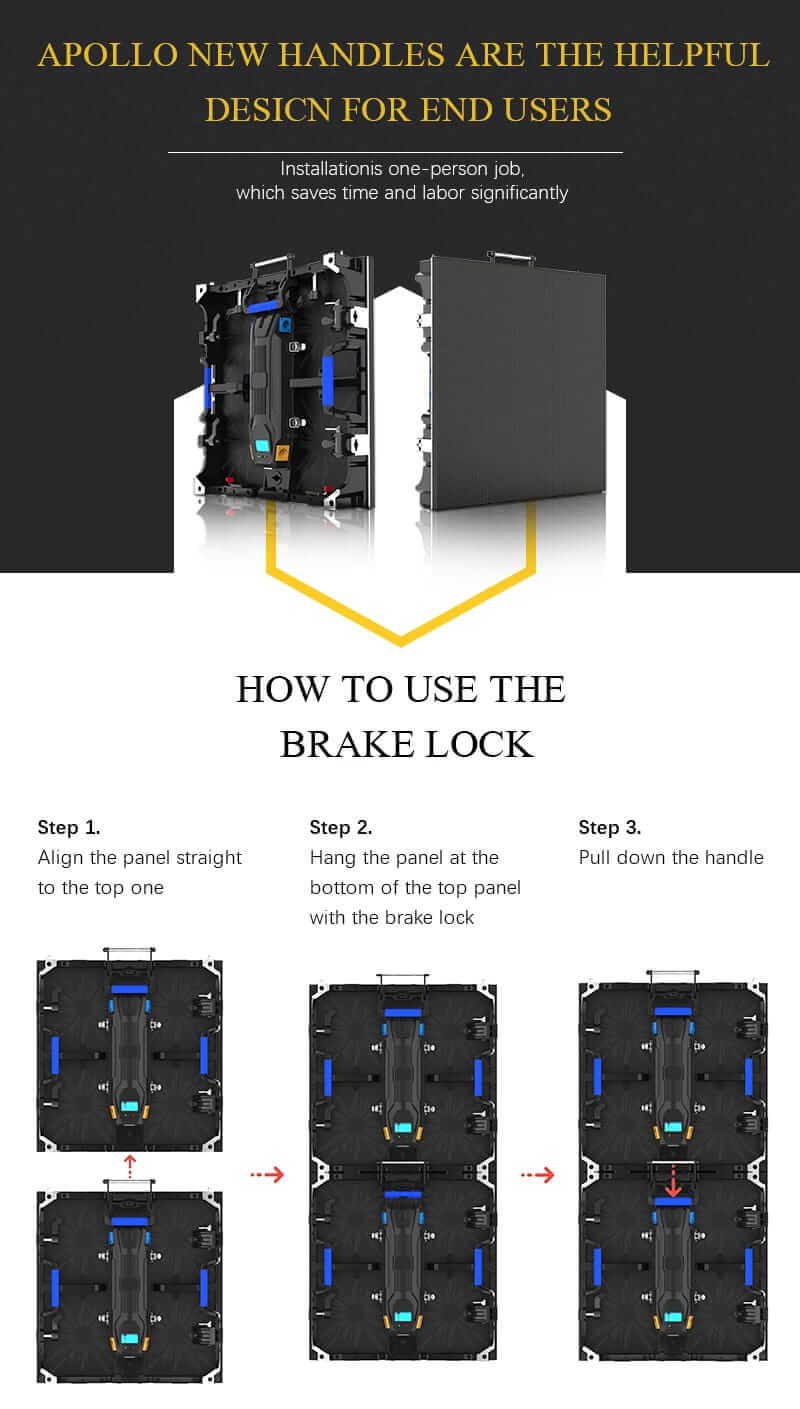 APOLLO NEW HANDLES ARE THE HELPFUL DESICN FOR END USERS

Installationis one-person job, which saves time and labor significantly

HOW TO USE THE BRAKE LOCK

Step 1.
Align the panel straight to the top one

Step 2.
Hang the panel at the bottom of the top panel with the brake lock

Step 3.
Pull down the handle